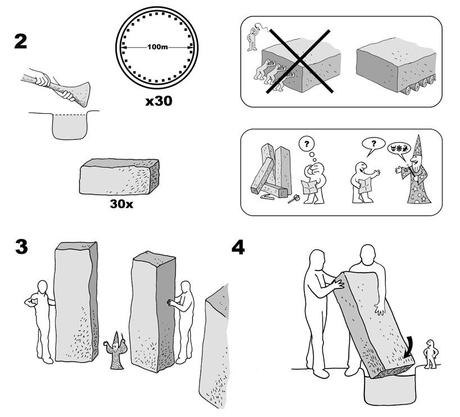 2

100m

x30

30x

?

?

3

4