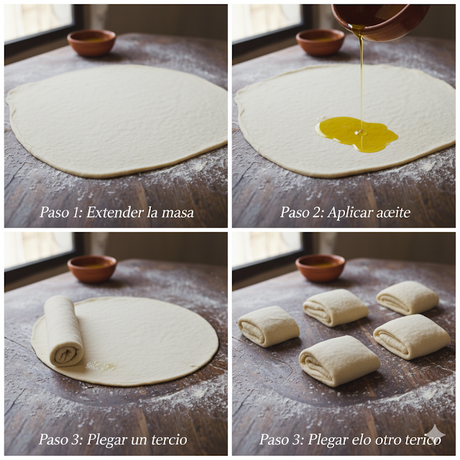 Paso 1: Extender la masa

Paso 2: Aplicar aceite

Paso 3: Plegar un tercio

Paso 3: Plegar elo otro terico