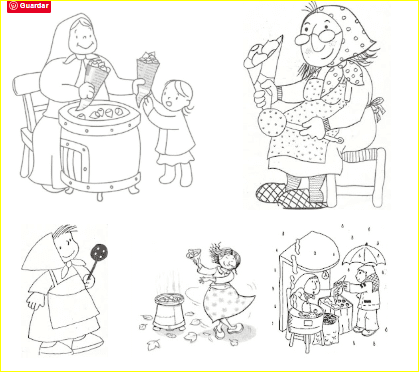 Guardar