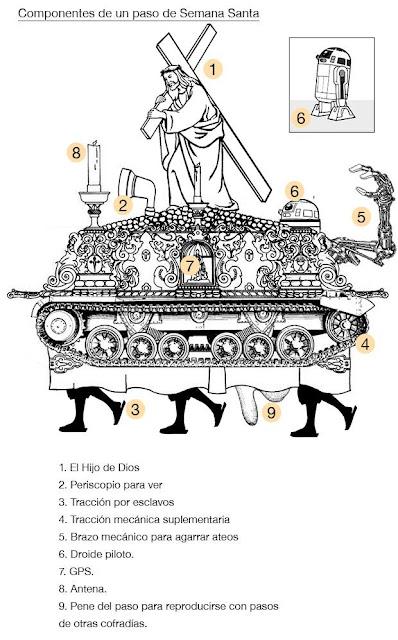 Componentes de un paso de Semana Santa

1

6

8

2

6

5

7

4

3

9

1. El Hijo de Dios
2. Periscopio para ver
3. Tracción por esclavos
4. Tracción mecánica suplementaria
5. Brazo mecánico para agarrar ateos
6. Droide piloto.
7. GPS.
8. Antena.
9. Pene del paso para reproducirse con pasos de otras cofradías.