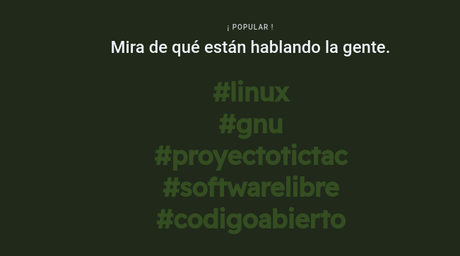 ¡ POPULAR !

Mira de qué están hablando la gente.

#linux
#gnu
#proyectotictac
#softwarelibre
#codigoabierto