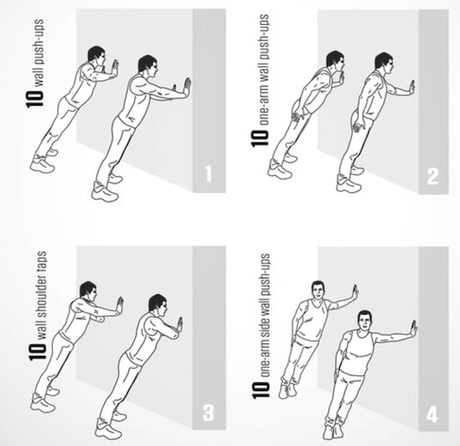 10 wall push-ups

1

10 one-arm wall push-ups

2

10 wall shoulder taps

3

10 one-arm side wall push-ups

4