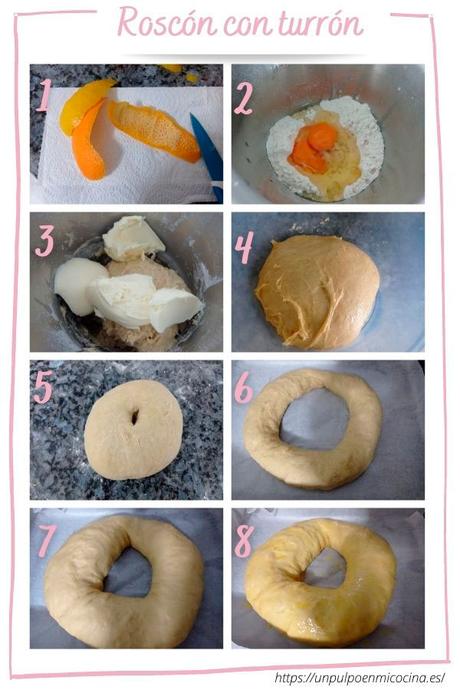 Roscón con turrón

1

2

3

4

5

6

7

8

https://unpulpoenmicocina.es/