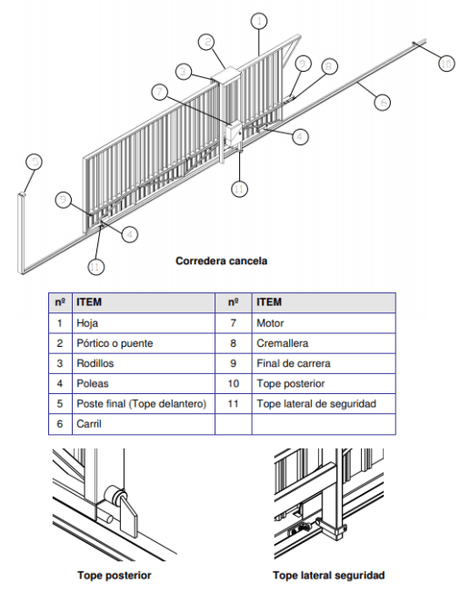 1
2
3
9
8
10
7
6
4
5
11
9
4
11

Corredera cancela

| nº | ITEM | nº | ITEM |
|---|---|---|---|
| 1 | Hoja | 7 | Motor |
| 2 | Pórtico o puente | 8 | Cremallera |
| 3 | Rodillos | 9 | Final de carrera |
| 4 | Poleas | 10 | Tope posterior |
| 5 | Poste final (Tope delantero) | 11 | Tope lateral de seguridad |
| 6 | Carril | | |

Tope posterior

Tope lateral seguridad