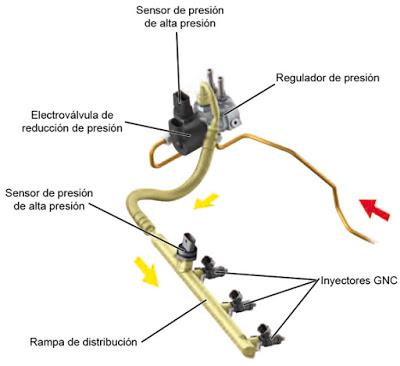 Sensor de presión de alta presión

Regulador de presión

Electroválvula de reducción de presión

Sensor de presión de alta presión

Inyectores GNC

Rampa de distribución