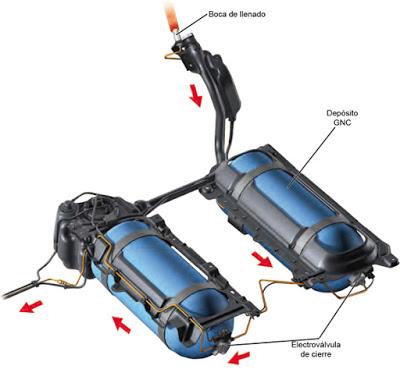 Boca de llenado

Depósito GNC

Electroválvula de cierre