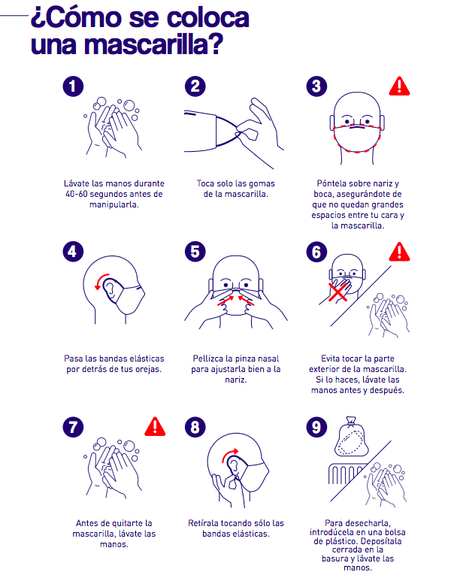 ¿Cómo se coloca una mascarilla?

1

Lávate las manos durante 40-60 segundos antes de manipularla.

2

Toca solo las gomas de la mascarilla.

3

Póntela sobre nariz y boca, asegurándote de que no quedan grandes espacios entre tu cara y la mascarilla.

4

Pasa las bandas elásticas por detrás de tus orejas.

5

Pellizca la pinza nasal para ajustarla bien a la nariz.

6

Evita tocar la parte exterior de la mascarilla. Si lo haces, lávate las manos antes y después.

7

Antes de quitarte la mascarilla, lávate las manos.

8

Retírala tocando sólo las bandas elásticas.

9

Para desecharla, introdúcela en una bolsa de plástico. Deposítala cerrada en la basura y lávate las manos.