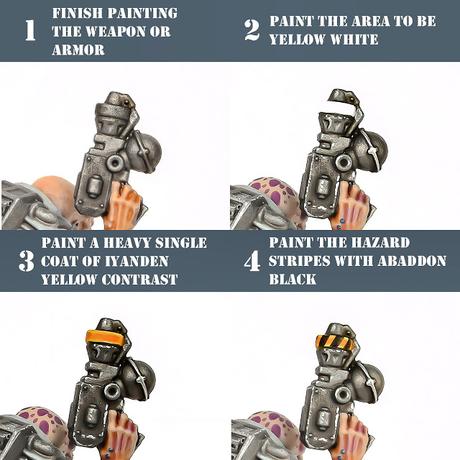 1 FINISH PAINTING THE WEAPON OR ARMOR

2 PAINT THE AREA TO BE YELLOW WHITE

3 PAINT A HEAVY SINGLE COAT OF IYANDEN YELLOW CONTRAST

4 PAINT THE HAZARD STRIPES WITH ABADDON BLACK