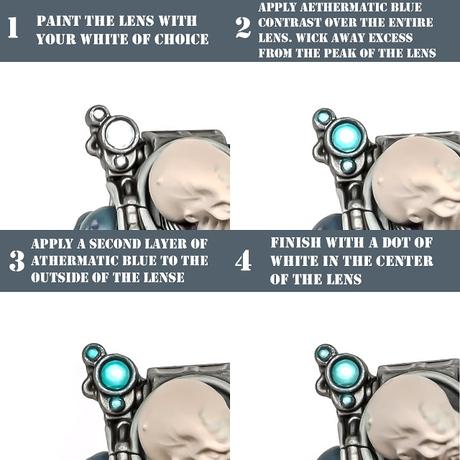 1 PAINT THE LENS WITH YOUR WHITE OF CHOICE

2 APPLY AETHERMATIC BLUE CONTRAST OVER THE ENTIRE LENS. WICK AWAY EXCESS FROM THE PEAK OF THE LENS

3 APPLY A SECOND LAYER OF ATHERMATIC BLUE TO THE OUTSIDE OF THE LENSE

4 FINISH WITH A DOT OF WHITE IN THE CENTER OF THE LENS