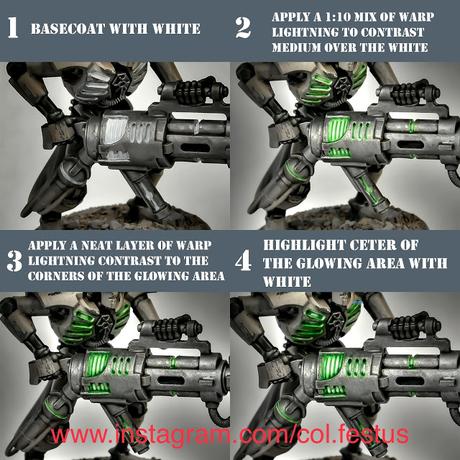 1 BASECOAT WITH WHITE

2 APPLY A 1:10 MIX OF WARP LIGHTNING TO CONTRAST MEDIUM OVER THE WHITE

3 APPLY A NEAT LAYER OF WARP LIGHTNING CONTRAST TO THE CORNERS OF THE GLOWING AREA

4 HIGHLIGHT CETER OF THE GLOWING AREA WITH WHITE

www.instagram.com/col.festus