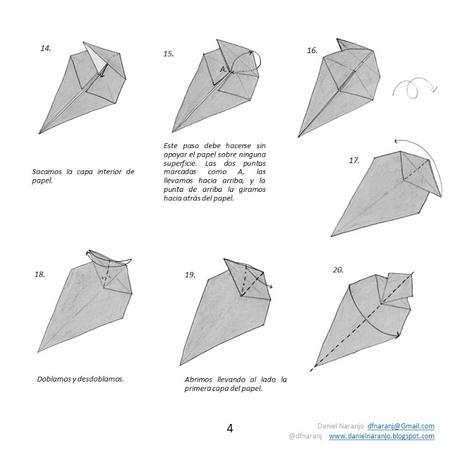 14.

Sacamos la capa interior de papel.

15.

A.

Este paso debe hacerse sin apoyar el papel sobre ninguna superficie. Las dos puntas marcadas como A, las llevamos hacia arriba, y la punta de arriba la giramos hacia atrás del papel.

16.

17.

18.

Doblamos y desdoblamos.

19.

Abrimos llevando al lado la primera capa del papel.

20.

4

Daniel Naranjo dfnaranj@Gmail.com
@dfnaranj www.danielnaranjo.blogspot.com