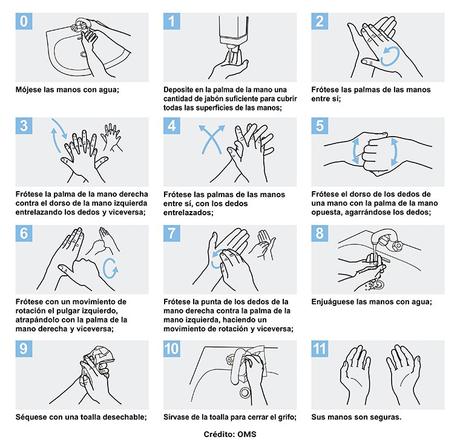 0

Mójese las manos con agua;

1

Deposite en la palma de la mano una cantidad de jabón suficiente para cubrir todas las superficies de las manos;

2

Frótese las palmas de las manos entre sí;

3

Frótese la palma de la mano derecha contra el dorso de la mano izquierda entrelazando los dedos y viceversa;

4

Frótese las palmas de las manos entre sí, con los dedos entrelazados;

5

Frótese el dorso de los dedos de una mano con la palma de la mano opuesta, agarrándose los dedos;

6

Frótese con un movimiento de rotación el pulgar izquierdo, atrapándolo con la palma de la mano derecha y viceversa;

7

Frótese la punta de los dedos de la mano derecha contra la palma de la mano izquierda, haciendo un movimiento de rotación y viceversa;

8

Enjuáguese las manos con agua;

9

Séquese con una toalla desechable;

10

Sírvase de la toalla para cerrar el grifo;

11

Sus manos son seguras.

Crédito: OMS