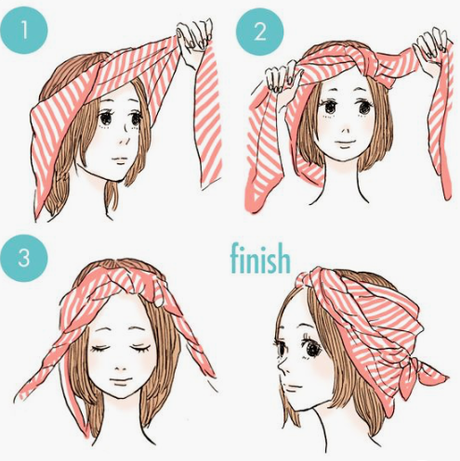 1

2

3

finish