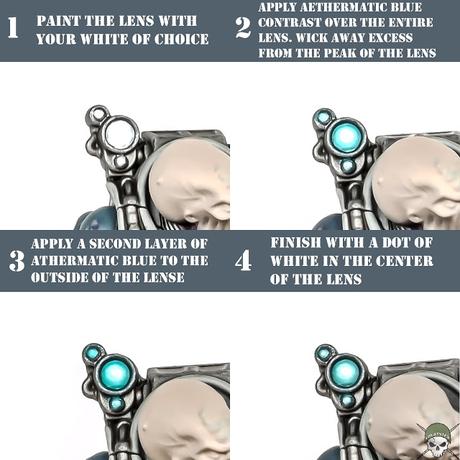 1 PAINT THE LENS WITH YOUR WHITE OF CHOICE

2 APPLY AETHERMATIC BLUE CONTRAST OVER THE ENTIRE LENS. WICK AWAY EXCESS FROM THE PEAK OF THE LENS

3 APPLY A SECOND LAYER OF ATHERMATIC BLUE TO THE OUTSIDE OF THE LENSE

4 FINISH WITH A DOT OF WHITE IN THE CENTER OF THE LENS