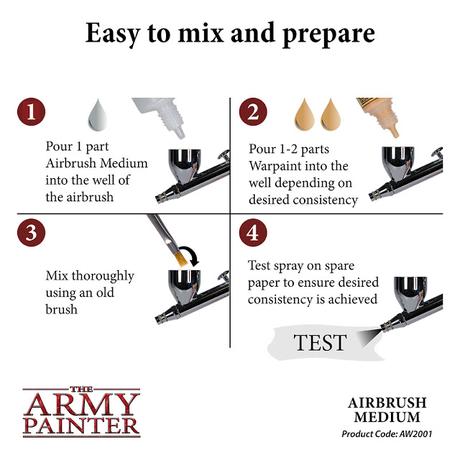 Easy to mix and prepare

1

Pour 1 part Airbrush Medium into the well of the airbrush

2

Pour 1-2 parts Warpaint into the well depending on desired consistency

3

Mix thoroughly using an old brush

4

Test spray on spare paper to ensure desired consistency is achieved

TEST

THE ARMY PAINTER

AIRBRUSH MEDIUM
Product Code: AW2001