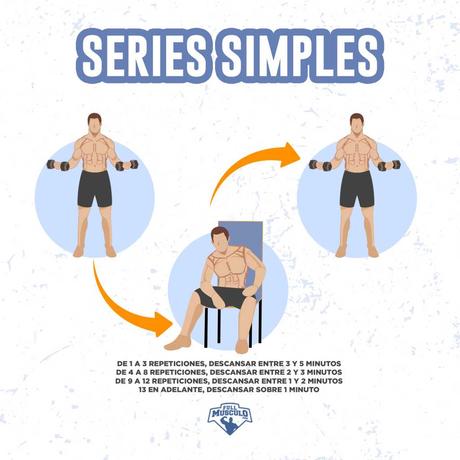 SERIES SIMPLES

DE 1 A 3 REPETICIONES, DESCANSAR ENTRE 3 Y 5 MINUTOS
DE 4 A 8 REPETICIONES, DESCANSAR ENTRE 2 Y 3 MINUTOS
DE 9 A 12 REPETICIONES, DESCANSAR ENTRE 1 Y 2 MINUTOS
13 EN ADELANTE, DESCANSAR SOBRE 1 MINUTO

FULL MUSCULO