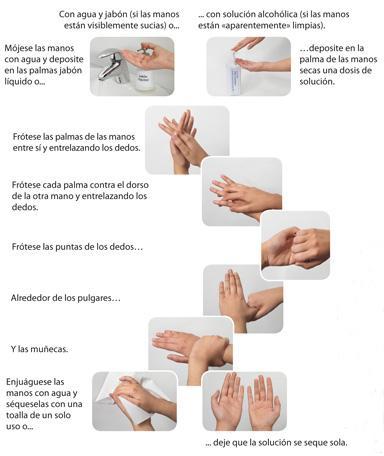 Con agua y jabón (si las manos están visiblemente sucias) o...

... con solución alcohólica (si las manos están «aparentemente» limpias).

Mójese las manos con agua y deposite en las palmas jabón líquido o...

…deposite en la palma de las manos secas una dosis de solución.

Frótese las palmas de las manos entre sí y entrelazando los dedos.

Frótese cada palma contra el dorso de la otra mano y entrelazando los dedos.

Frótese las puntas de los dedos…

Alrededor de los pulgares…

Y las muñecas.

Enjuáguese las manos con agua y séqueselas con una toalla de un solo uso o...

... deje que la solución se seque sola.