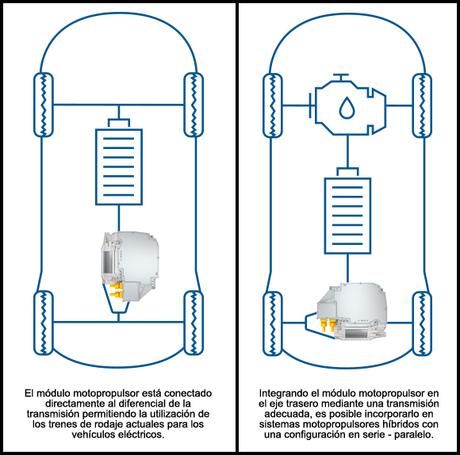 El módulo motopropulsor está conectado directamente al diferencial de la transmisión permitiendo la utilización de los trenes de rodaje actuales para los vehículos eléctricos.

Integrando el módulo motopropulsor en el eje trasero mediante una transmisión adecuada, es posible incorporarlo en sistemas motopropulsores híbridos con una configuración en serie - paralelo.