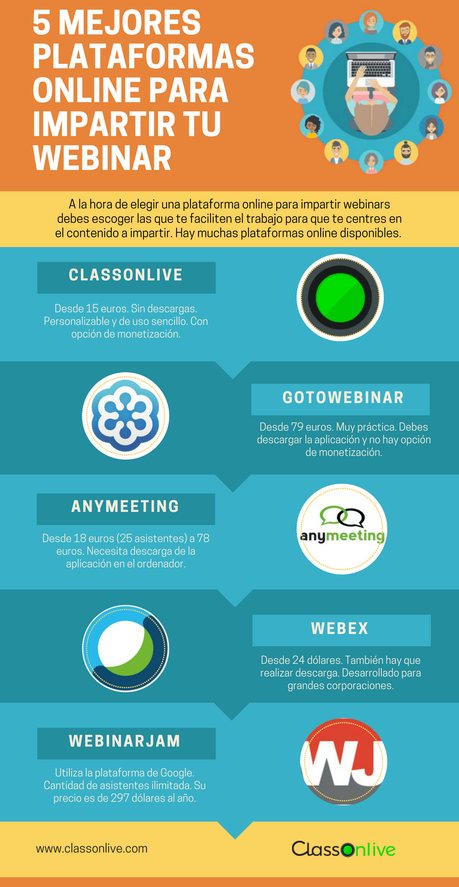 5 MEJORES PLATAFORMAS ONLINE PARA IMPARTIR TU WEBINAR

A la hora de elegir una plataforma online para impartir webinars debes escoger las que te faciliten el trabajo para que te centres en el contenido a impartir. Hay muchas plataformas online disponibles.

CLASSONLIVE

Desde 15 euros. Sin descargas. Personalizable y de uso sencillo. Con opción de monetización.

GOTOWEBINAR

Desde 79 euros. Muy práctica. Debes descargar la aplicación y no hay opción de monetización.

ANYMEETING

Desde 18 euros (25 asistentes) a 78 euros. Necesita descarga de la aplicación en el ordenador.

anymeeting

WEBEX

Desde 24 dólares. También hay que realizar descarga. Desarrollado para grandes corporaciones.

WEBINARJAM

Utiliza la plataforma de Google. Cantidad de asistentes ilimitada. Su precio es de 297 dólares al año.

WJ

www.classonlive.com

ClassOnlive