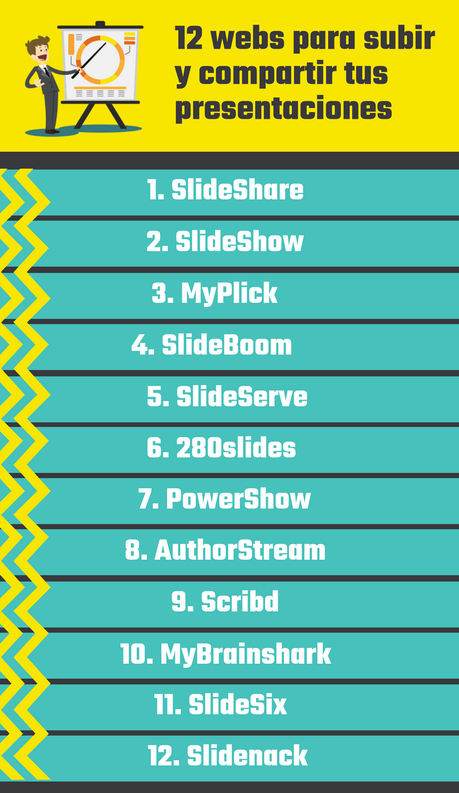 12 webs para subir y compartir tus presentaciones

1. SlideShare

2. SlideShow

3. MyPlick

4. SlideBoom

5. SlideServe

6. 280slides

7. PowerShow

8. AuthorStream

9. Scribd

10. MyBrainshark

11. SlideSix

12. Slidenack