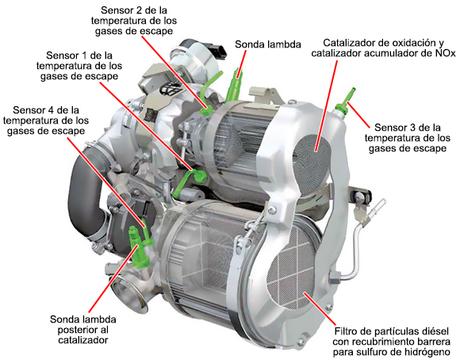 Sensor 2 de la temperatura de los gases de escape

Sonda lambda

Catalizador de oxidación y catalizador acumulador de NOx

Sensor 1 de la temperatura de los gases de escape

Sensor 4 de la temperatura de los gases de escape

Sensor 3 de la temperatura de los gases de escape

Sonda lambda posterior al catalizador

Filtro de partículas diésel con recubrimiento barrera para sulfuro de hidrógeno