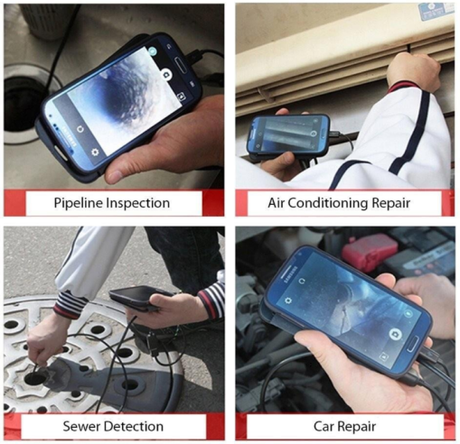 SAMSUNG

Pipeline Inspection

Air Conditioning Repair

Sewer Detection

SAMSUNG

Car Repair