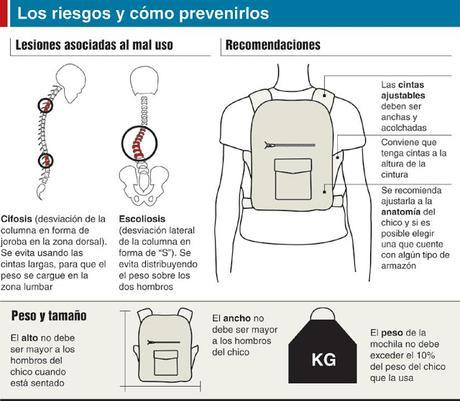 Los riesgos y cómo prevenirlos

Lesiones asociadas al mal uso

Cifosis (desviación de la columna en forma de joroba en la zona dorsal). Se evita usando las cintas largas, para que el peso se cargue en la zona lumbar

Escoliosis (desviación lateral de la columna en forma de "S"). Se evita distribuyendo el peso sobre los dos hombros

Recomendaciones

Las cintas ajustables deben ser anchas y acolchadas

Conviene que tenga cintas a la altura de la cintura

Se recomienda ajustarla a la anatomía del chico y si es posible elegir una que cuente con algún tipo de armazón

Peso y tamaño

El alto no debe ser mayor a los hombros del chico cuando está sentado

El ancho no debe ser mayor a los hombros del chico

KG

El peso de la mochila no debe exceder el 10% del peso del chico que la usa