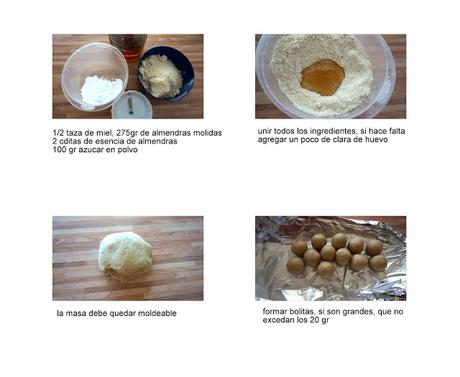 1/2 taza de miel, 275gr de almendras molidas
2 cditas de esencia de almendras
100 gr azucar en polvo

unir todos los ingredientes, si hace falta agregar un poco de clara de huevo

la masa debe quedar moldeable

formar bolitas, si son grandes, que no excedan los 20 gr