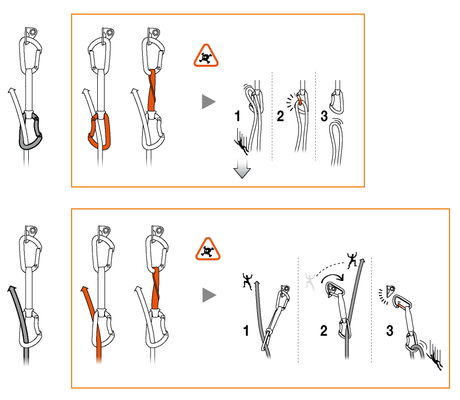 1
2
3
1
2
3