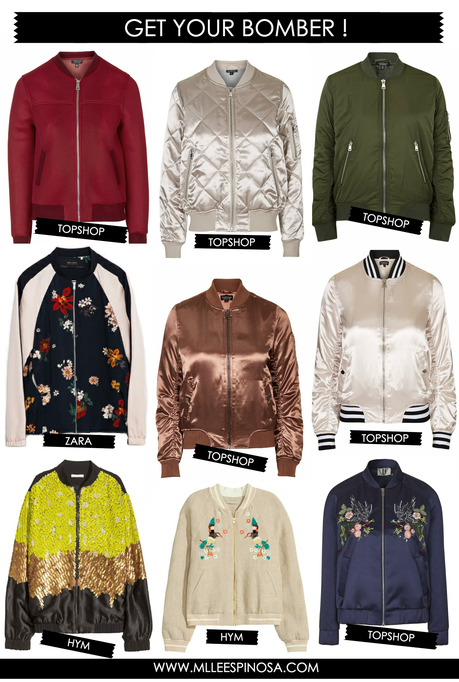 GET YOUR BOMBER !

TOPSHOP

TOPSHOP

TOPSHOP

ZARA

TOPSHOP

TOPSHOP

HYM

HYM

TOPSHOP

WWW.MLLEESPINOSA.COM