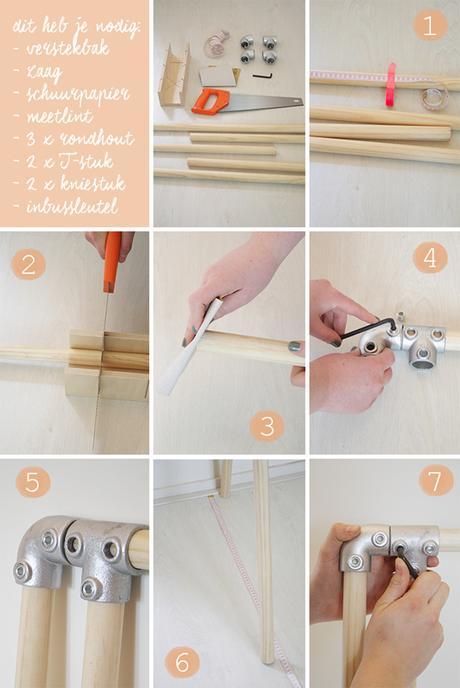 dit heb je nodig:
- verstekbak
- zaag
- schuurpapier
- meetlint
- 3 x rondhout
- 2 x T-stuk
- 2 x kniestuk
- inbussleutel

1

2

3

4

5

6

7