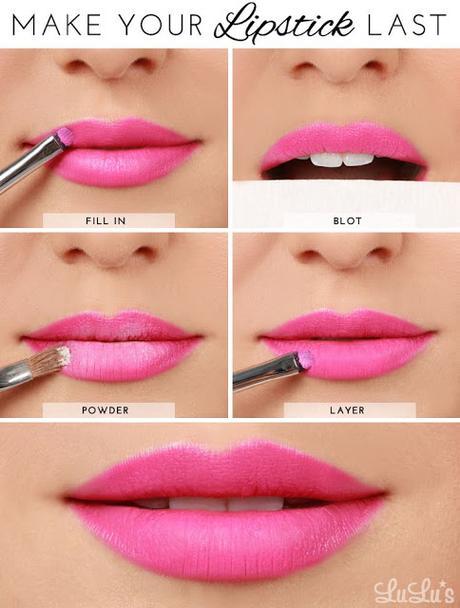 MAKE YOUR Lipstick LAST

FILL IN

BLOT

POWDER

LAYER

LuLu*s