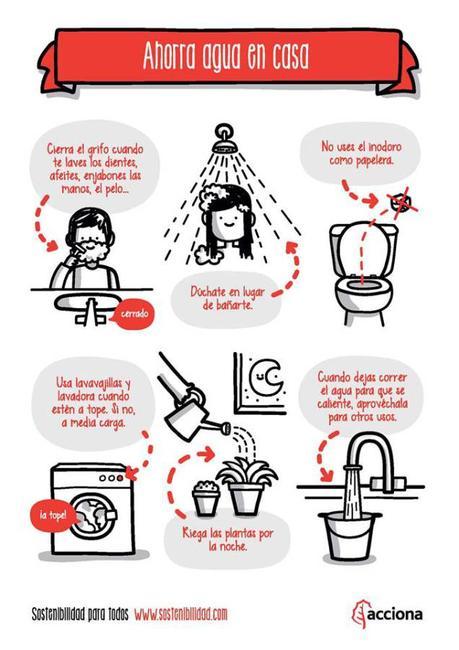 Ahorra agua en casa

Cierra el grifo cuando te laves los dientes, afeites, enjabones las manos, el pelo...

cerrado

Dúchate en lugar de bañarte.

No uses el inodoro como papelera.

Usa lavavajillas y lavadora cuando estén a tope. Si no, a media carga.

¡a tope!

Riega las plantas por la noche.

Cuando dejas correr el agua para que se caliente, aprovéchala para otros usos.

Sostenibilidad para todos www.sostenibilidad.com

acciona