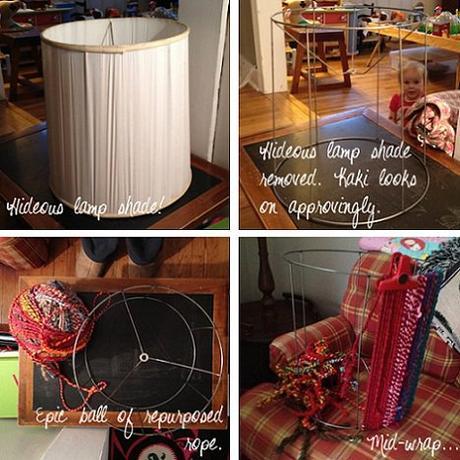 Hideous lamp shade!

Hideous lamp shade removed. Kaki looks on approvingly.

Epic ball of repurposed rope.

Mid-wrap...