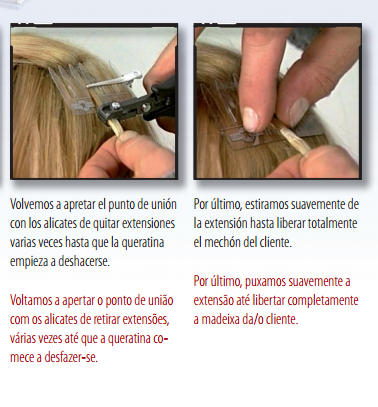 Volvemos a apretar el punto de unión con los alicates de quitar extensiones varias veces hasta que la queratina empieza a deshacerse.

Voltamos a apertar o ponto de união com os alicates de retirar extensões, várias vezes até que a queratina comece a desfazer-se.

Por último, estiramos suavemente de la extensión hasta liberar totalmente el mechón del cliente.

Por último, puxamos suavemente a extensão até libertar completamente a madeixa da/o cliente.