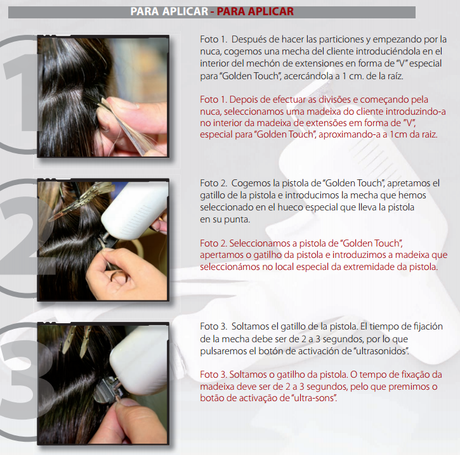 PARA APLICAR - PARA APLICAR

1

Foto 1. Después de hacer las particiones y empezando por la nuca, cogemos una mecha del cliente introduciéndola en el interior del mechón de extensiones en forma de "V" especial para "Golden Touch", acercándola a 1 cm. de la raíz.

Foto 1. Depois de efectuar as divisões e começando pela nuca, seleccionamos uma madeixa do cliente introduzindo-a no interior da madeixa de extensões em forma de "V", especial para "Golden Touch", aproximando-a a 1cm da raiz.

2

Foto 2. Cogemos la pistola de "Golden Touch", apretamos el gatillo de la pistola e introducimos la mecha que hemos seleccionado en el hueco especial que lleva la pistola en su punta.

Foto 2. Seleccionamos a pistola de "Golden Touch", apertamos o gatilho da pistola e introduzimos a madeixa que seleccionámos no local especial da extremidade da pistola.

3

Foto 3. Soltamos el gatillo de la pistola. El tiempo de fijación de la mecha debe ser de 2 a 3 segundos, por lo que pulsaremos el botón de activación de "ultrasonidos".

Foto 3. Soltamos o gatilho da pistola. O tempo de fixação da madeixa deve ser de 2 a 3 segundos, pelo que premimos o botão de activação de "ultra-sons".