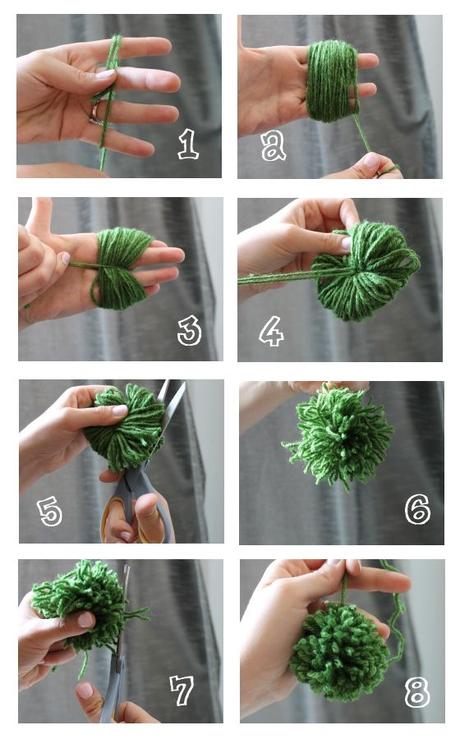 1
2
3
4
5
6
7
8