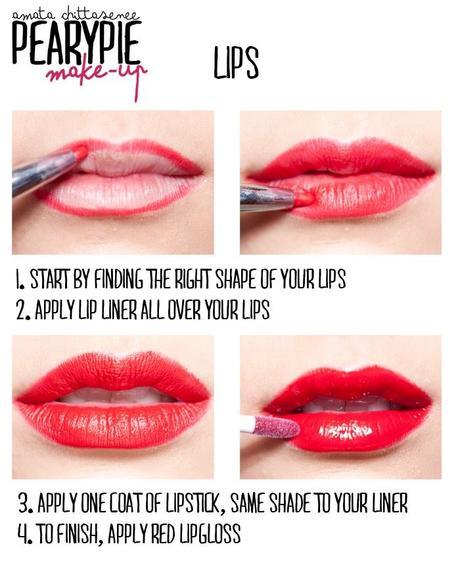 amata chittasenee
PEARYPIE
make-up

LIPS

1. START BY FINDING THE RIGHT SHAPE OF YOUR LIPS
2. APPLY LIP LINER ALL OVER YOUR LIPS

3. APPLY ONE COAT OF LIPSTICK, SAME SHADE TO YOUR LINER
4. TO FINISH, APPLY RED LIPGLOSS