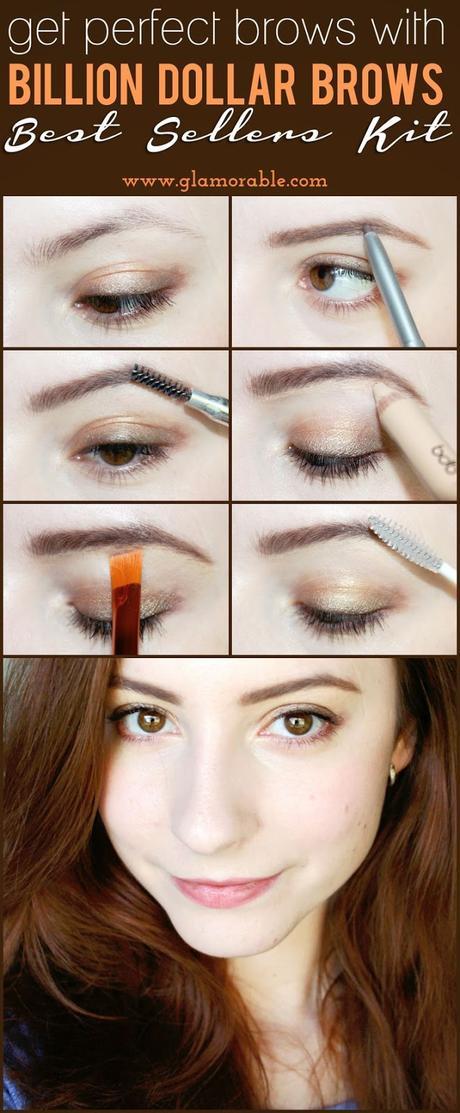 get perfect brows with
BILLION DOLLAR BROWS
Best Sellers Kit

www.glamorable.com