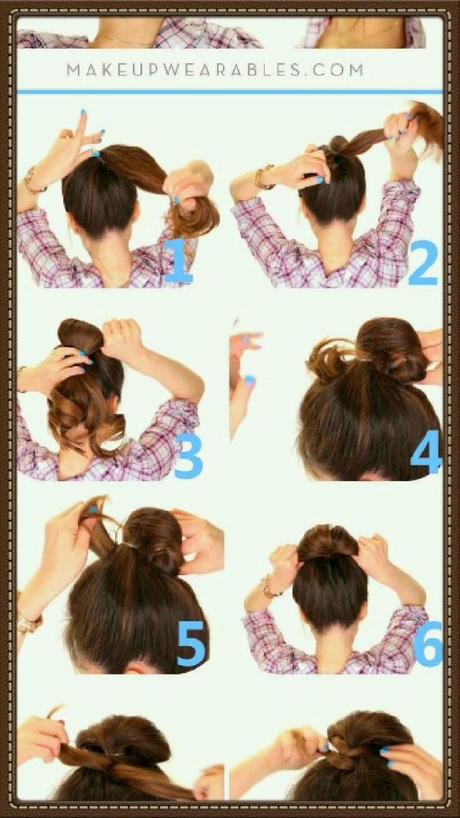 MAKEUPWEARABLES.COM

1

2

3

4

5

6