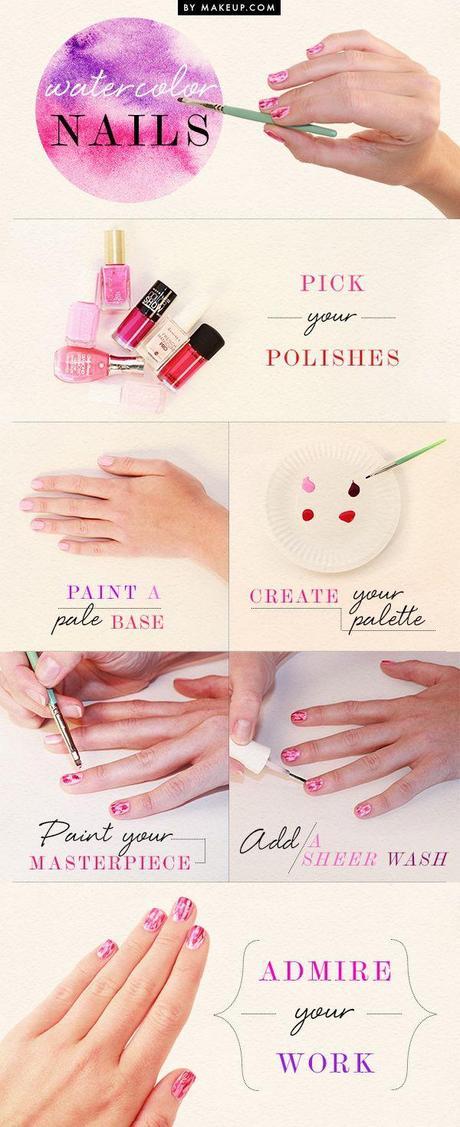 BY MAKEUP.COM

watercolor NAILS

PICK your POLISHES

PAINT A pale BASE

CREATE your palette

Paint your MASTERPIECE

Add A SHEER WASH

ADMIRE your WORK