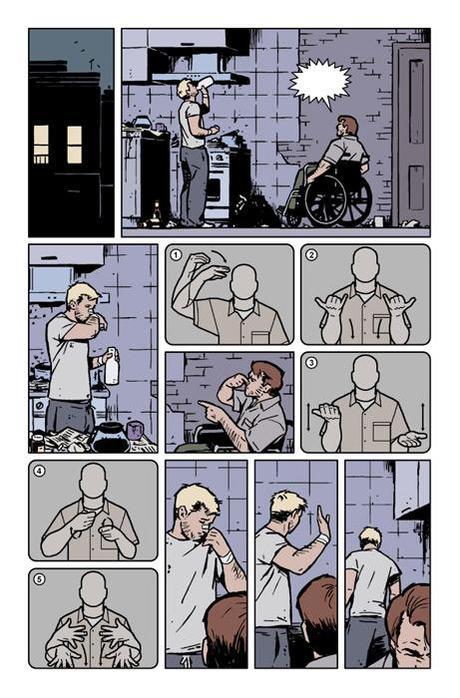 1

2

3

4

5