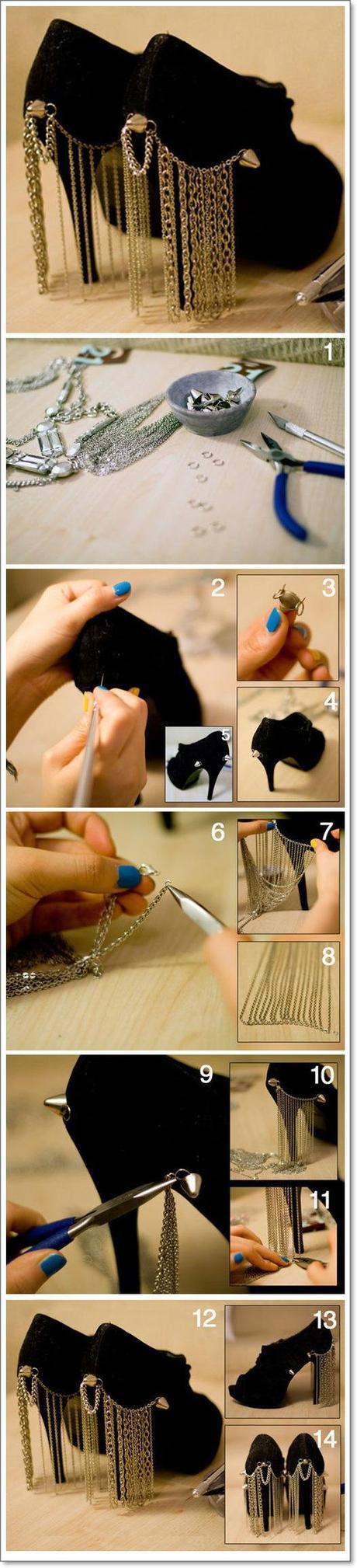 1

2

3

4

5

6

7

8

9

10

11

12

13

14