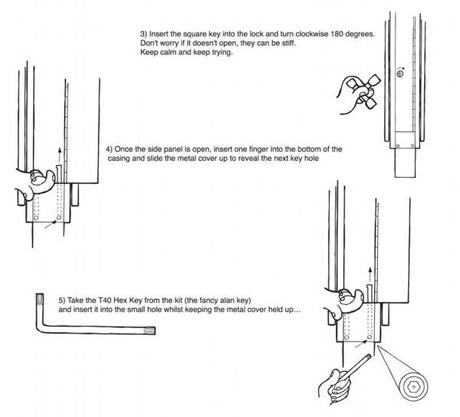 3) Insert the square key into the lock and turn clockwise 180 degrees.
Don't worry if it doesn't open, they can be stiff.
Keep calm and keep trying.

4) Once the side panel is open, insert one finger into the bottom of the casing and slide the metal cover up to reveal the next key hole

5) Take the T40 Hex Key from the kit (the fancy alan key) and insert it into the small hole whilst keeping the metal cover held up...