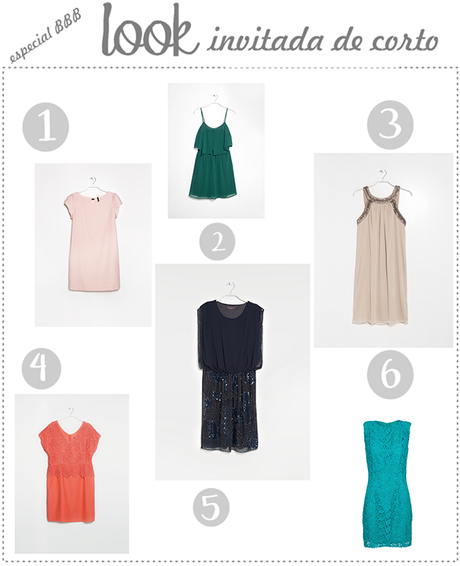 especial BBB look invitada de corto

1

2

3

4

5

6