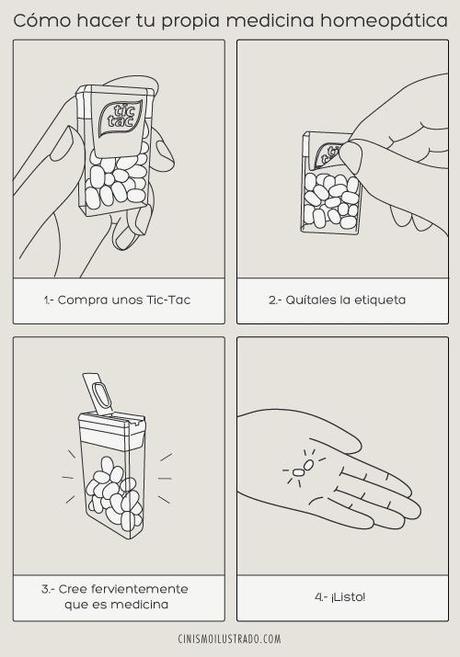 Cómo hacer tu propia medicina homeopática

tic tac

1.- Compra unos Tic-Tac

2.- Quítales la etiqueta

3.- Cree fervientemente que es medicina

4.- ¡Listo!

CINISMOILUSTRADO.COM