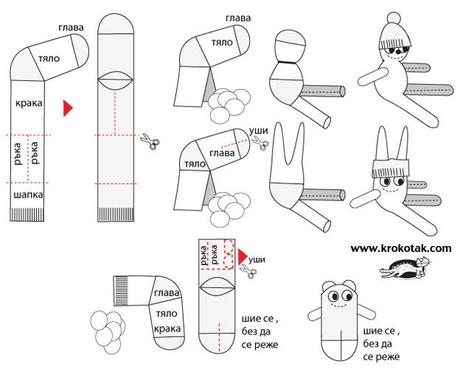 глава
тяло
крака
ръка
ръка
шапка

глава
тяло

уши
глава
тяло

www.krokotak.com

ръка
ръка
уши

глава
тяло
крака

шие се ,
без да
се реже

шие се ,
без да
се реже