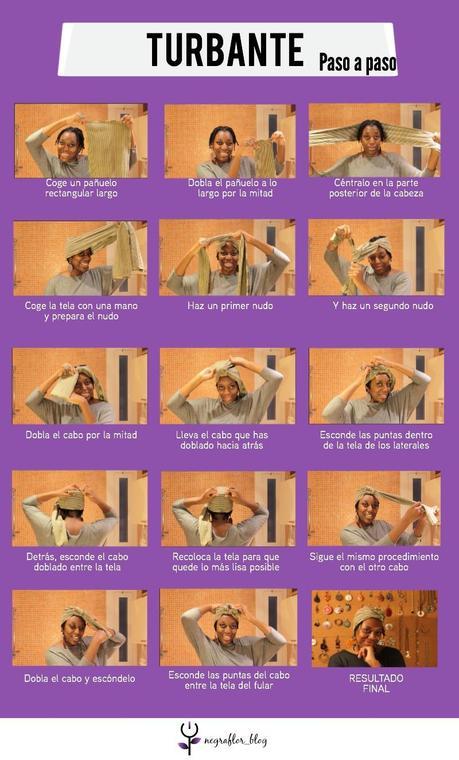 TURBANTE Paso a paso

Coge un pañuelo rectangular largo

Dobla el pañuelo a lo largo por la mitad

Céntralo en la parte posterior de la cabeza

Coge la tela con una mano y prepara el nudo

Haz un primer nudo

Y haz un segundo nudo

Dobla el cabo por la mitad

Lleva el cabo que has doblado hacia atrás

Esconde las puntas dentro de la tela de los laterales

Detrás, esconde el cabo doblado entre la tela

Recoloca la tela para que quede lo más lisa posible

Sigue el mismo procedimiento con el otro cabo

Dobla el cabo y escóndelo

Esconde las puntas del cabo entre la tela del fular

RESULTADO FINAL

negraflor_blog