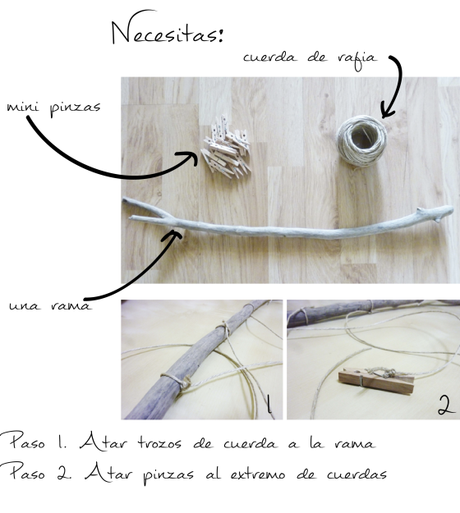 Necesitas:

cuerda de rafia

mini pinzas

una rama

1

2

Paso 1. Atar trozos de cuerda a la rama
Paso 2. Atar pinzas al extremo de cuerdas