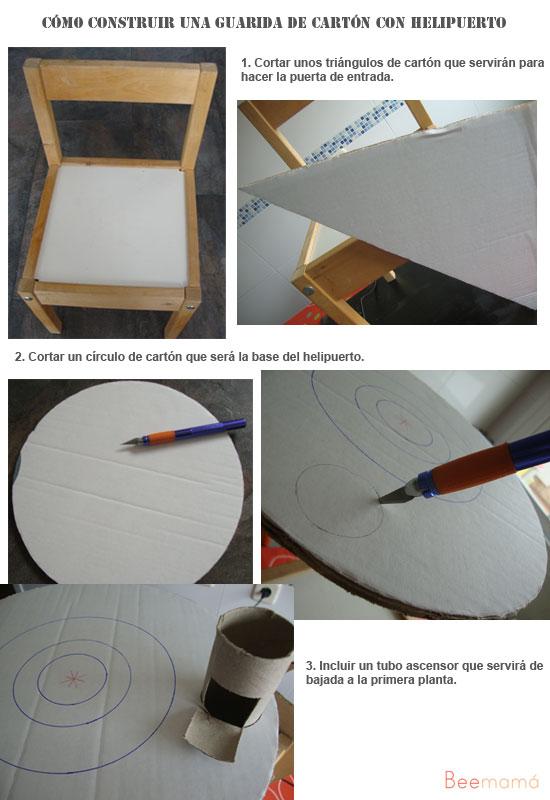 CÓMO CONSTRUIR UNA GUARIDA DE CARTÓN CON HELIPUERTO

1. Cortar unos triángulos de cartón que servirán para hacer la puerta de entrada.

2. Cortar un círculo de cartón que será la base del helipuerto.

3. Incluir un tubo ascensor que servirá de bajada a la primera planta.

Beemamá